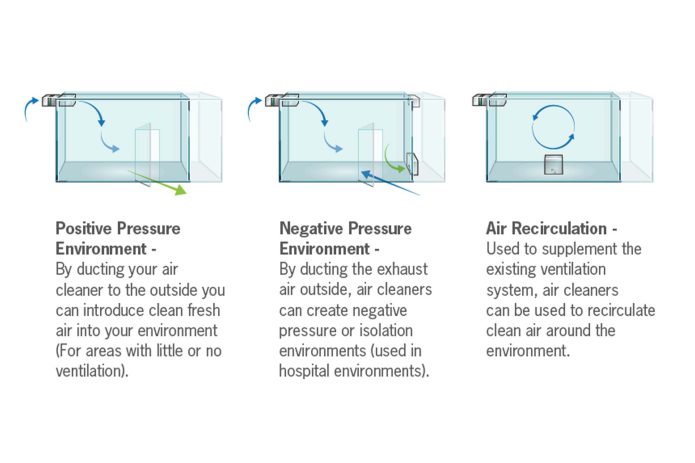 Positive Pressure Environment -
By ducting your air cleaner to the outside you can introduce clean fresh air into your environment (For areas with little or no ventilation).

Negative Pressure Environment -
By ducting the exhaust air outside, air cleaners can create negative pressure or isolation environments (used in hospital environments).

Air Recirculation -
Used to supplement the existing ventilation system, air cleaners can be used to recirculate clean air around the environment.